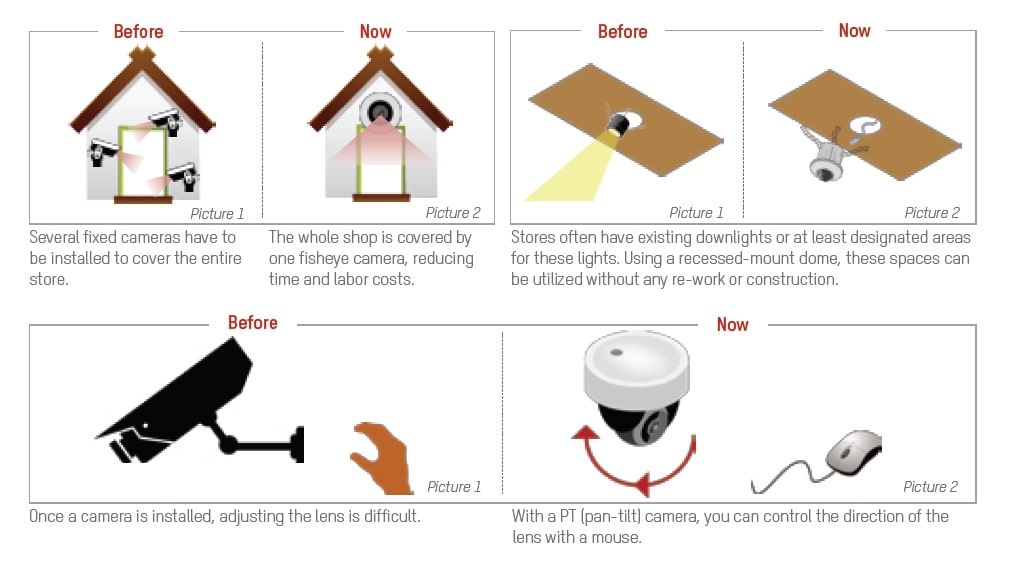 Before

Now

Picture 1

Picture 2

Several fixed cameras have to be installed to cover the entire store.

The whole shop is covered by one fisheye camera, reducing time and labor costs.

Before

Now

Picture 1

Picture 2

Stores often have existing downlights or at least designated areas for these lights. Using a recessed-mount dome, these spaces can be utilized without any re-work or construction.

Before

Now

Picture 1

Picture 2

Once a camera is installed, adjusting the lens is difficult.

With a PT (pan-tilt) camera, you can control the direction of the lens with a mouse.